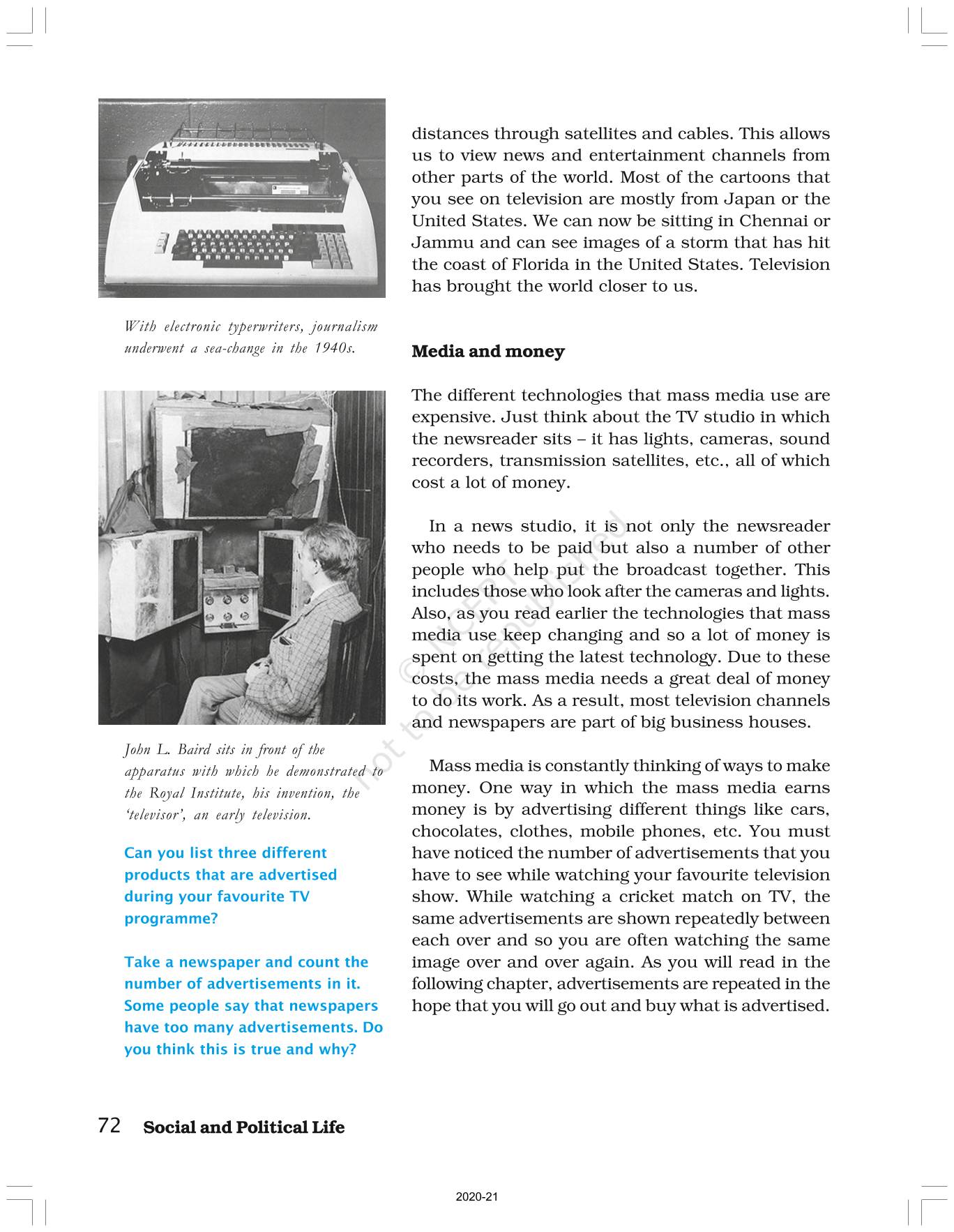 With electronic typerwriters, journalism underwent a sea-change in the 1940s.

John L. Baird sits in front of the apparatus with which he demonstrated to the Royal Institute, his invention, the 'televisor', an early television.

Can you list three different products that are advertised during your favourite TV programme?

Take a newspaper and count the number of advertisements in it. Some people say that newspapers have too many advertisements. Do you think this is true and why?

distances through satellites and cables. This allows us to view news and entertainment channels from other parts of the world. Most of the cartoons that you see on television are mostly from Japan or the United States. We can now be sitting in Chennai or Jammu and can see images of a storm that has hit the coast of Florida in the United States. Television has brought the world closer to us.

Media and money

The different technologies that mass media use are expensive. Just think about the TV studio in which the newsreader sits – it has lights, cameras, sound recorders, transmission satellites, etc., all of which cost a lot of money.

In a news studio, it is not only the newsreader who needs to be paid but also a number of other people who help put the broadcast together. This includes those who look after the cameras and lights. Also, as you read earlier the technologies that mass media use keep changing and so a lot of money is spent on getting the latest technology. Due to these costs, the mass media needs a great deal of money to do its work. As a result, most television channels and newspapers are part of big business houses.

Mass media is constantly thinking of ways to make money. One way in which the mass media earns money is by advertising different things like cars, chocolates, clothes, mobile phones, etc. You must have noticed the number of advertisements that you have to see while watching your favourite television show. While watching a cricket match on TV, the same advertisements are shown repeatedly between each over and so you are often watching the same image over and over again. As you will read in the following chapter, advertisements are repeated in the hope that you will go out and buy what is advertised.

© NCERT not to be republished

72 Social and Political Life

2020-21