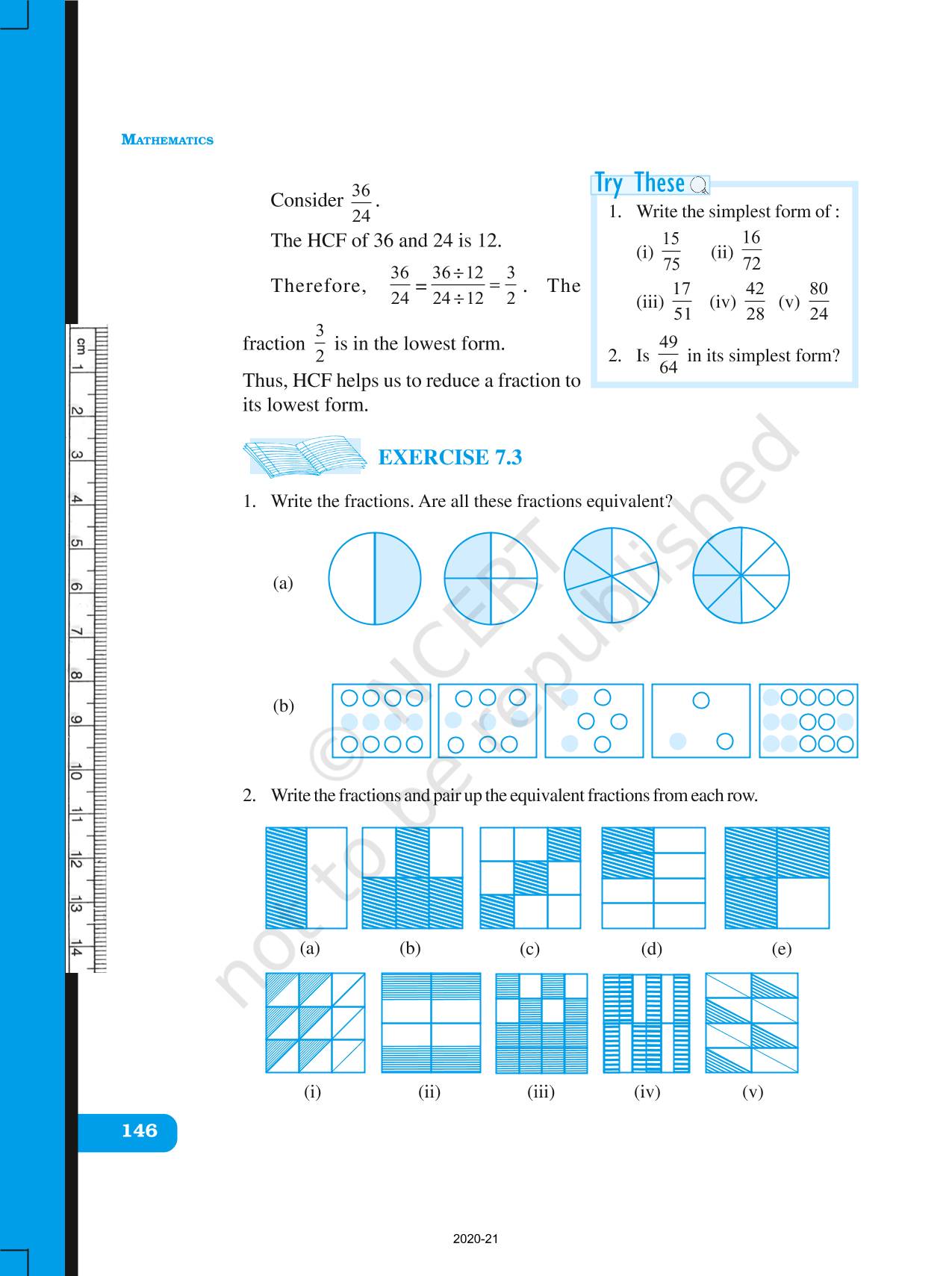 MATHEMATICS

Consider $\frac{36}{24}$.

The HCF of 36 and 24 is 12.

Therefore, $\frac{36}{24} = \frac{36 \div 12}{24 \div 12} = \frac{3}{2}$. The fraction $\frac{3}{2}$ is in the lowest form.

Thus, HCF helps us to reduce a fraction to its lowest form.

Try These

1. Write the simplest form of :

(i) $\frac{15}{75}$ (ii) $\frac{16}{72}$

(iii) $\frac{17}{51}$ (iv) $\frac{42}{28}$ (v) $\frac{80}{24}$

2. Is $\frac{49}{64}$ in its simplest form?

EXERCISE 7.3

1. Write the fractions. Are all these fractions equivalent?

(a)

(b)

2. Write the fractions and pair up the equivalent fractions from each row.

(a) (b) (c) (d) (e)

(i) (ii) (iii) (iv) (v)

cm 1 2 3 4 5 6 7 8 9 10 11 12 13 14

© NCERT not to be republished

146

2020-21