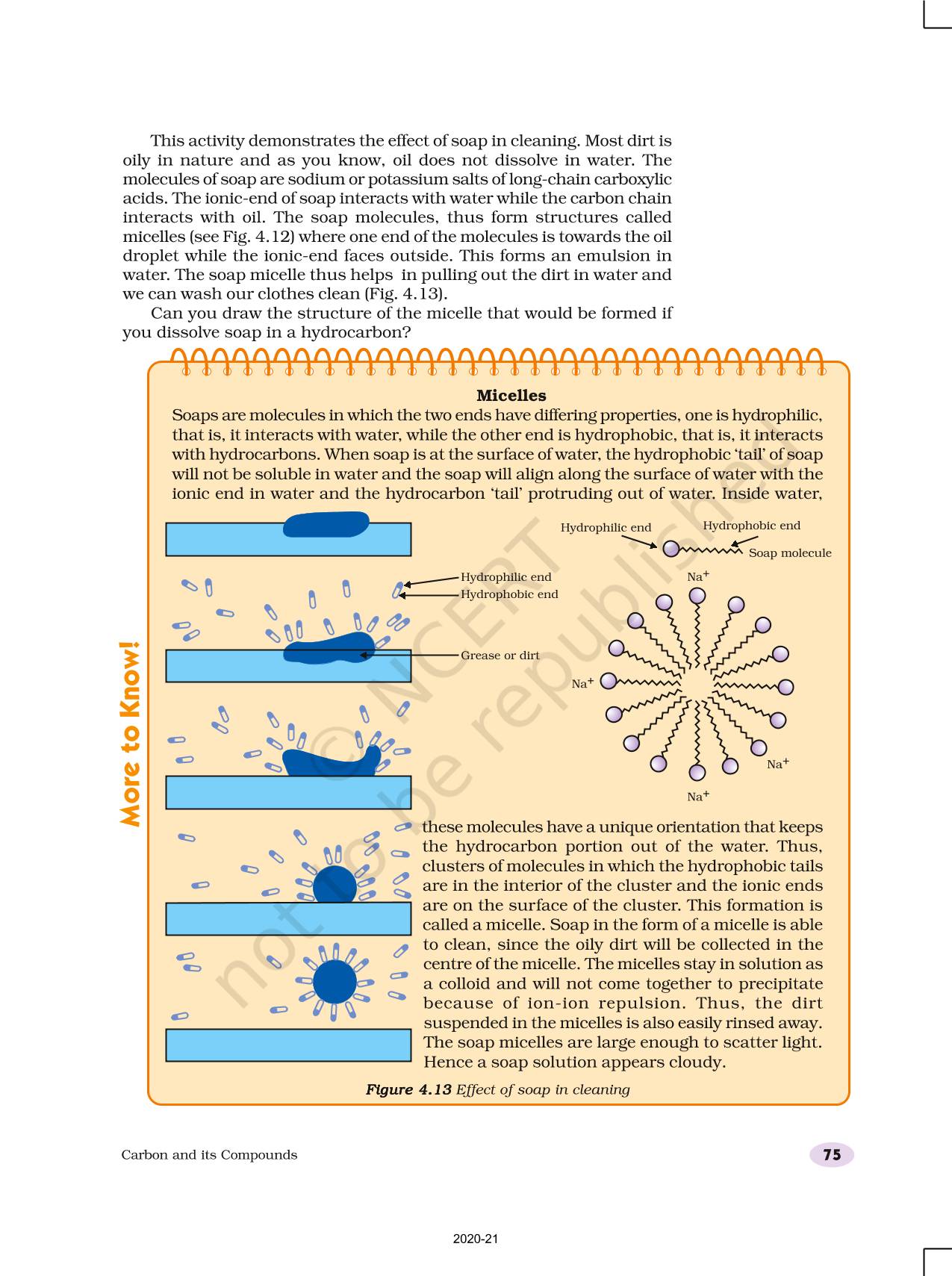 This activity demonstrates the effect of soap in cleaning. Most dirt is oily in nature and as you know, oil does not dissolve in water. The molecules of soap are sodium or potassium salts of long-chain carboxylic acids. The ionic-end of soap interacts with water while the carbon chain interacts with oil. The soap molecules, thus form structures called micelles (see Fig. 4.12) where one end of the molecules is towards the oil droplet while the ionic-end faces outside. This forms an emulsion in water. The soap micelle thus helps in pulling out the dirt in water and we can wash our clothes clean (Fig. 4.13).

Can you draw the structure of the micelle that would be formed if you dissolve soap in a hydrocarbon?

More to Know!

Micelles

Soaps are molecules in which the two ends have differing properties, one is hydrophilic, that is, it interacts with water, while the other end is hydrophobic, that is, it interacts with hydrocarbons. When soap is at the surface of water, the hydrophobic 'tail' of soap will not be soluble in water and the soap will align along the surface of water with the ionic end in water and the hydrocarbon 'tail' protruding out of water. Inside water,

Hydrophilic end
Hydrophobic end
Grease or dirt

Hydrophilic end
Hydrophobic end
Soap molecule
$Na^+$
$Na^+$
$Na^+$
$Na^+$

these molecules have a unique orientation that keeps the hydrocarbon portion out of the water. Thus, clusters of molecules in which the hydrophobic tails are in the interior of the cluster and the ionic ends are on the surface of the cluster. This formation is called a micelle. Soap in the form of a micelle is able to clean, since the oily dirt will be collected in the centre of the micelle. The micelles stay in solution as a colloid and will not come together to precipitate because of ion-ion repulsion. Thus, the dirt suspended in the micelles is also easily rinsed away. The soap micelles are large enough to scatter light. Hence a soap solution appears cloudy.

Figure 4.13 Effect of soap in cleaning

© NCERT not to be republished

Carbon and its Compounds

75

2020-21